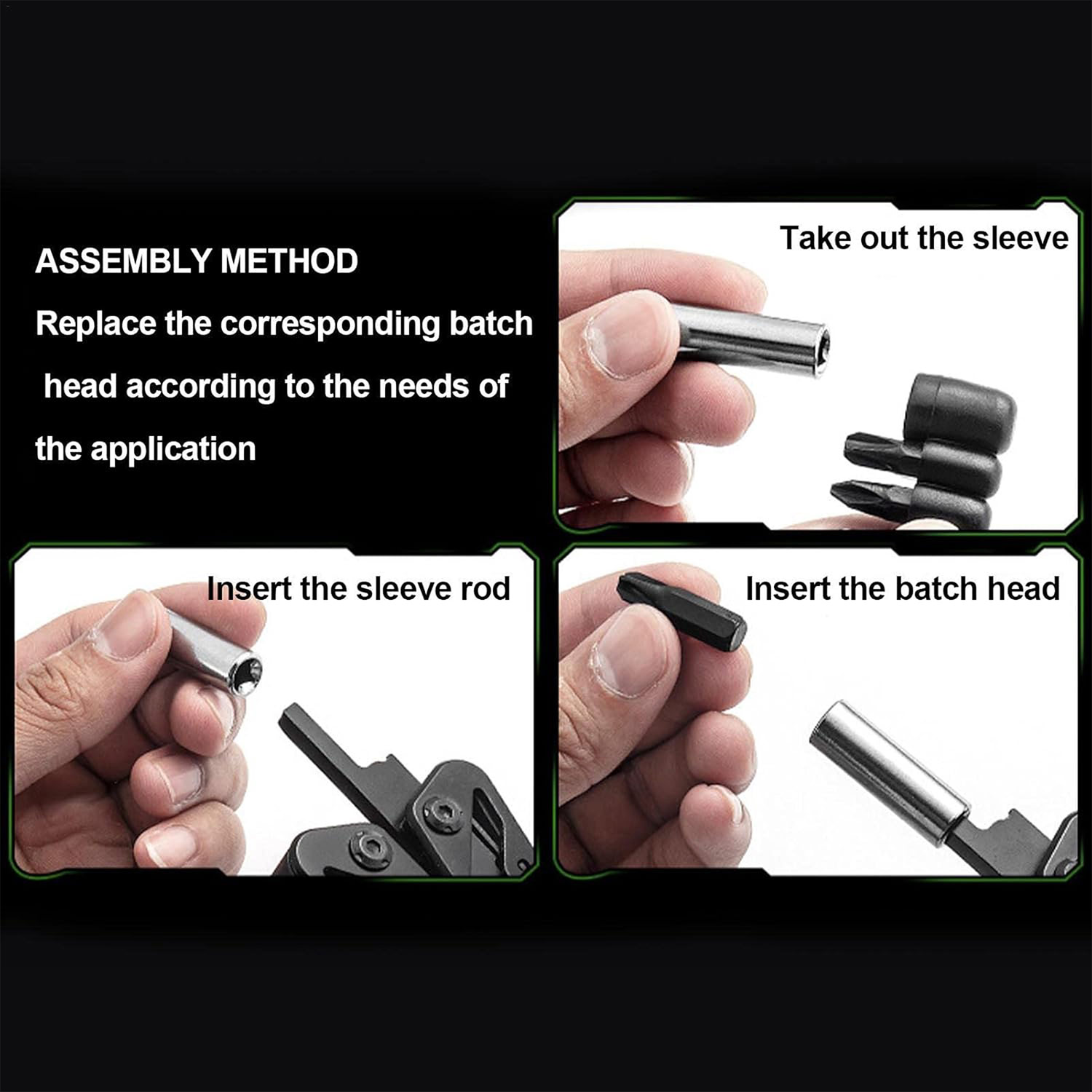 ASSEMBLY METHOD

Replace the corresponding batch head according to the needs of the application

Take out the sleeve

Insert the sleeve rod

Insert the batch head